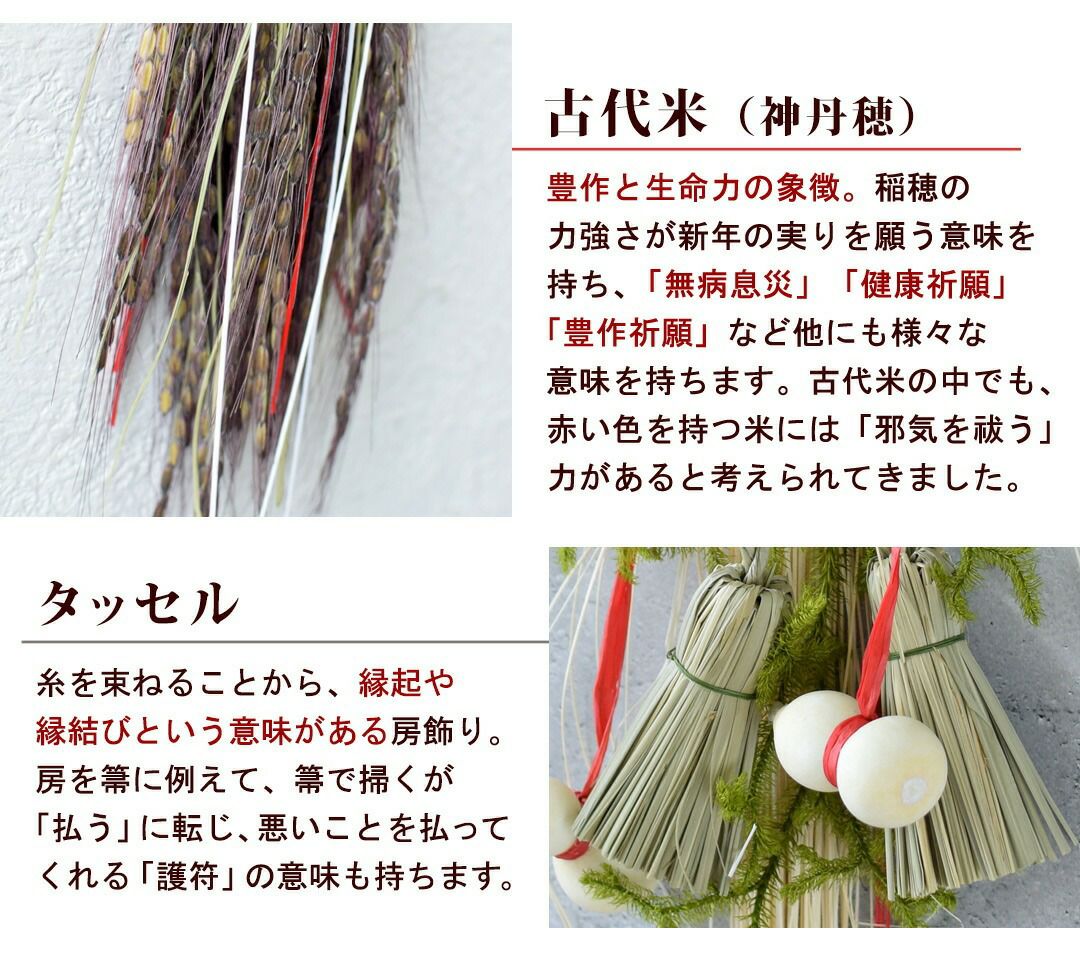 古代米（神丹穂）

豊作と生命力の象徴。稲穂の力強さが新年の実りを願う意味を持ち、「無病息災」「健康祈願」「豊作祈願」など他にも様々な意味を持ちます。古代米の中でも、赤い色を持つ米には「邪気を祓う」力があると考えられてきました。

タッセル

糸を束ねることから、縁起や縁結びという意味がある房飾り。房を箒に例えて、箒で掃くが「払う」に転じ、悪いことを払ってくれる「護符」の意味も持ちます。