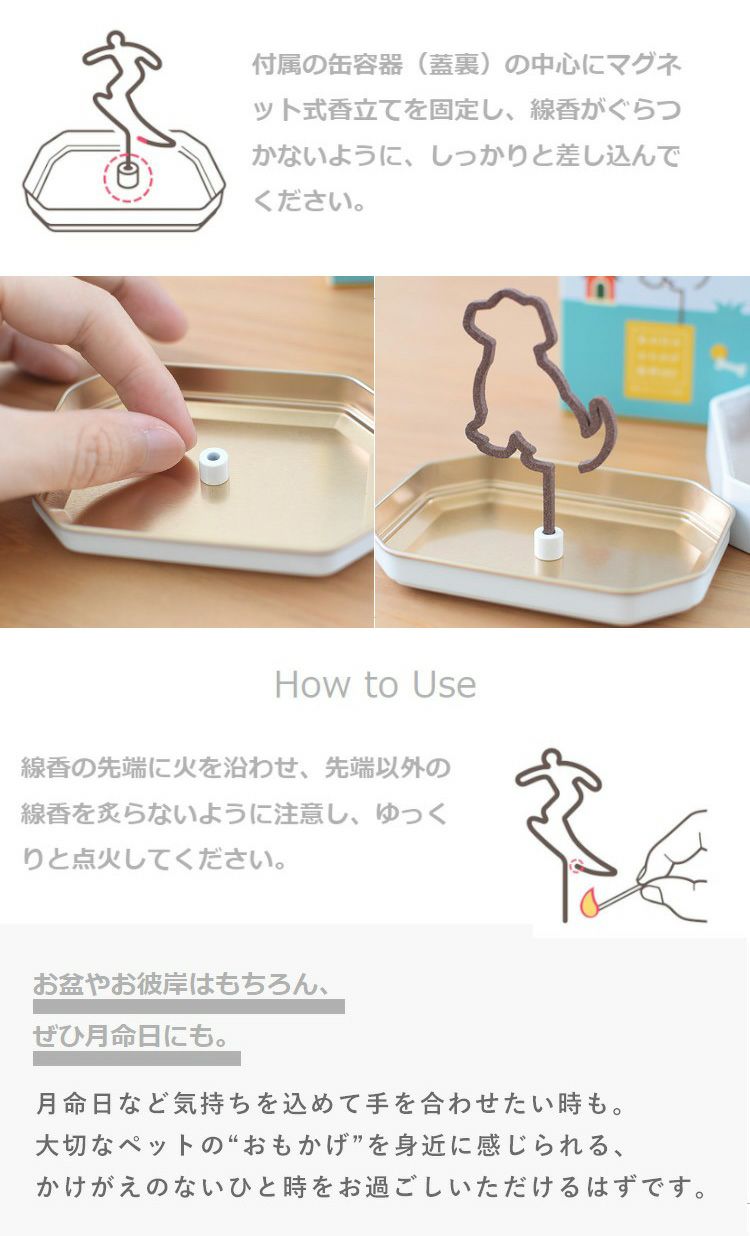 付属の缶容器（蓋裏）の中心にマグネット式香立てを固定し、線香がぐらつかないように、しっかりと差し込んでください。

How to Use

線香の先端に火を沿わせ、先端以外の線香を炙らないように注意し、ゆっくりと点火してください。

お盆やお彼岸はもちろん、
ぜひ月命日にも。

月命日など気持ちを込めて手を合わせたい時も。
大切なペットの“おもかげ”を身近に感じられる、
かけがえのないひと時をお過ごしいただけるはずです。