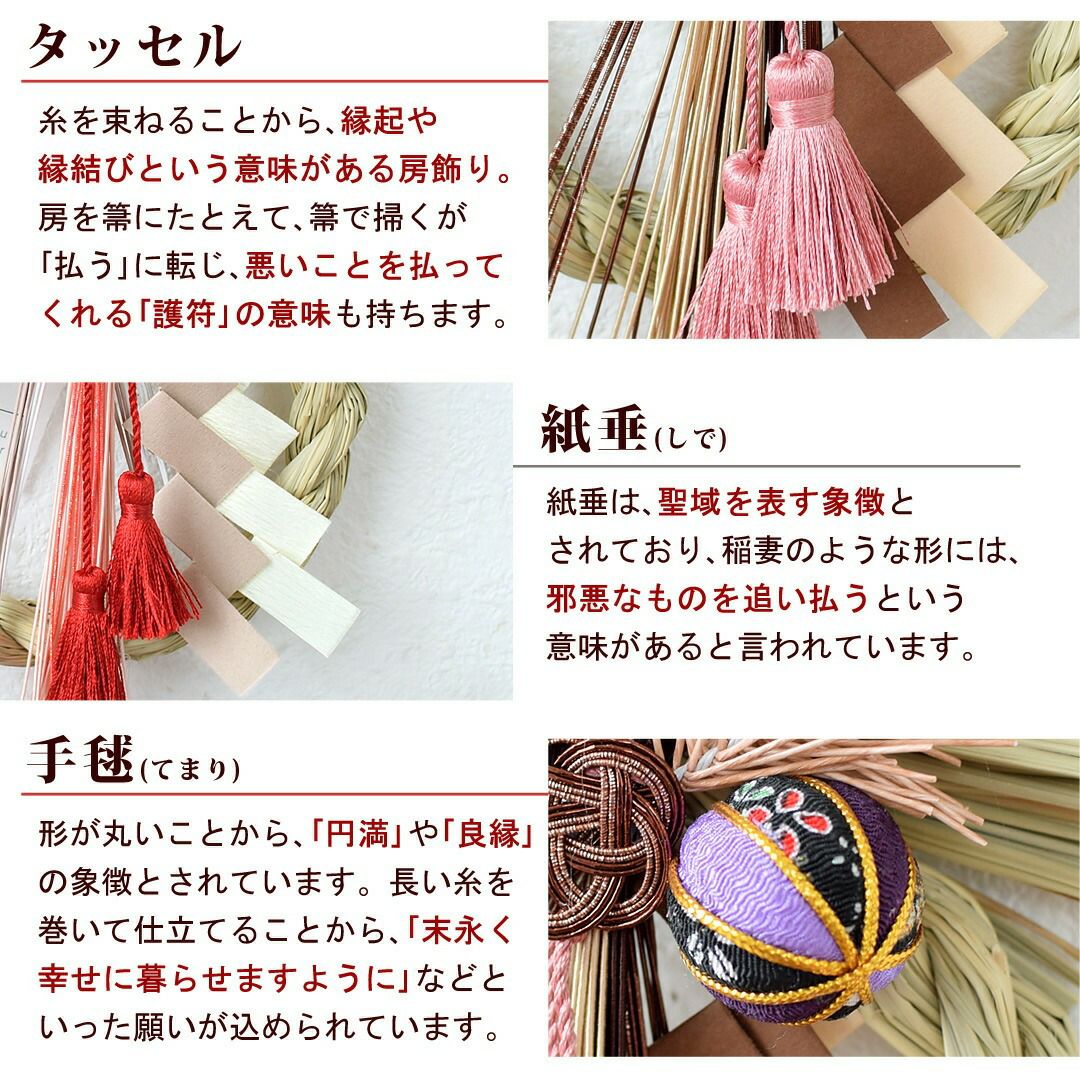 タッセル

糸を束ねることから、縁起や縁結びという意味がある房飾り。房を箒にたとえて、箒で掃くが「払う」に転じ、悪いことを払ってくれる「護符」の意味も持ちます。

紙垂(しで)

紙垂は、聖域を表す象徴とされており、稲妻のような形には、邪悪なものを追い払うという意味があると言われています。

手毬(てまり)

形が丸いことから、「円満」や「良縁」の象徴とされています。長い糸を巻いて仕立てることから、「末永く幸せに暮らせますように」などといった願いが込められています。